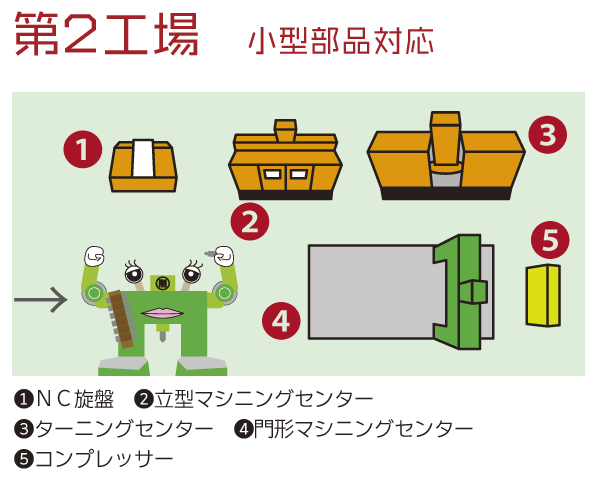 第2工場　小型部品対応

1

2

3

4

5

❶ＮＣ旋盤　❷立型マシニングセンター
❸ターニングセンター　❹門形マシニングセンター
❺コンプレッサー